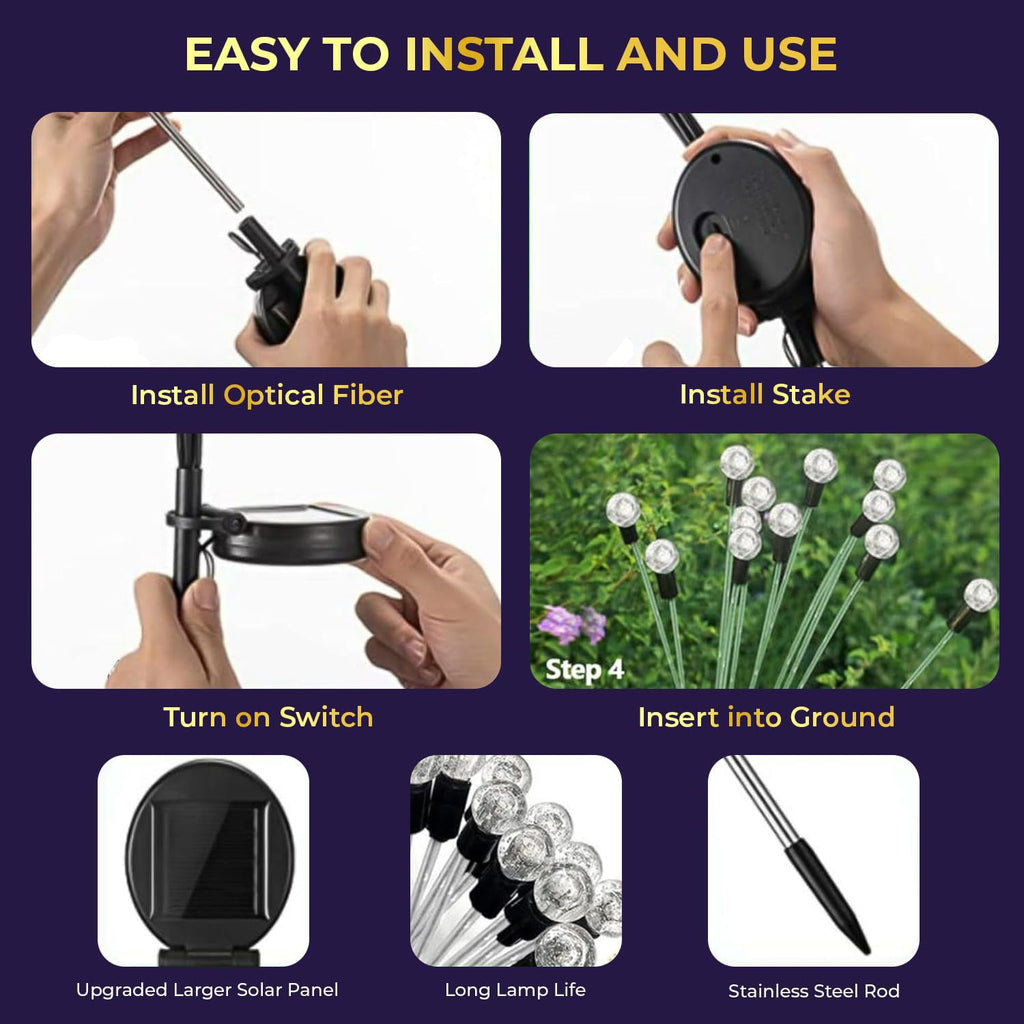 EASY TO INSTALL AND USE

Install Optical Fiber

Install Stake

Turn on Switch

Step 4

Insert into Ground

Upgraded Larger Solar Panel

Long Lamp Life

Stainless Steel Rod