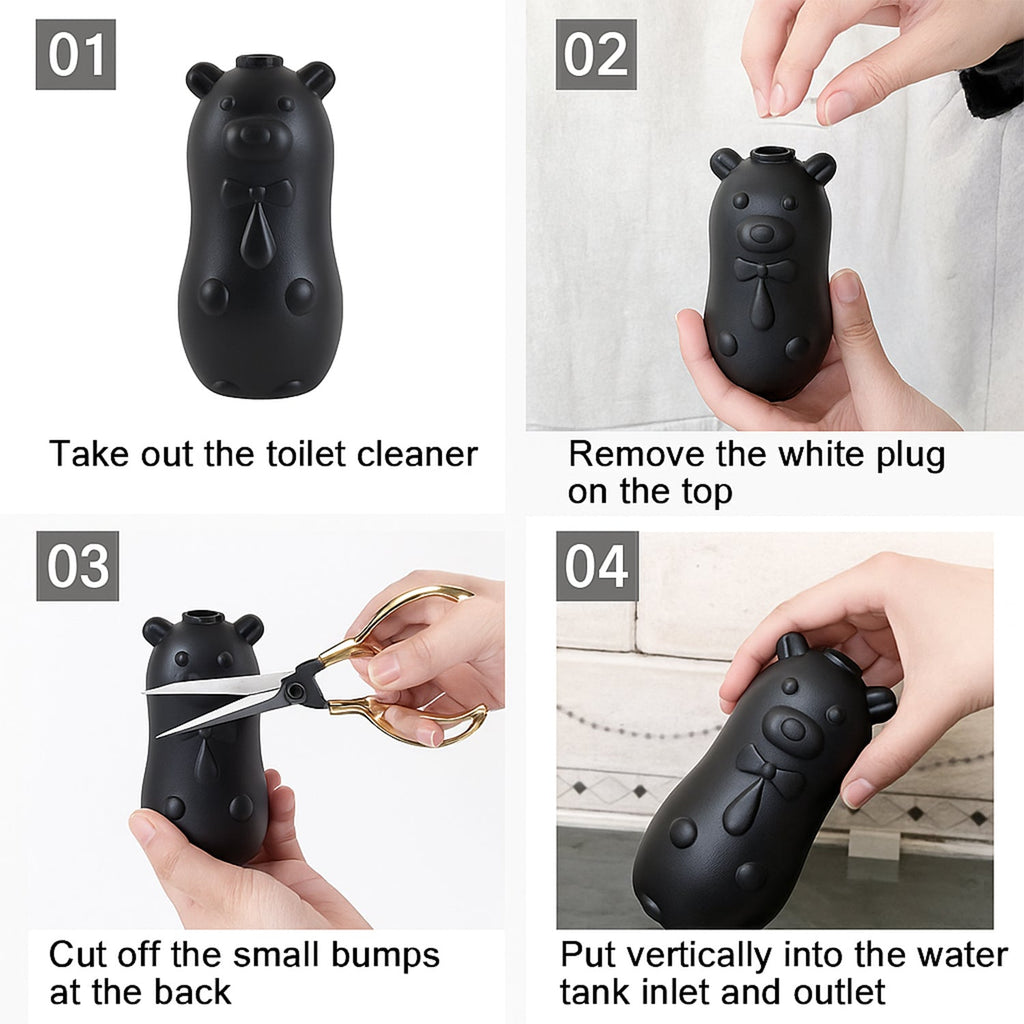 01

Take out the toilet cleaner

02

Remove the white plug on the top

03

Cut off the small bumps at the back

04

Put vertically into the water tank inlet and outlet