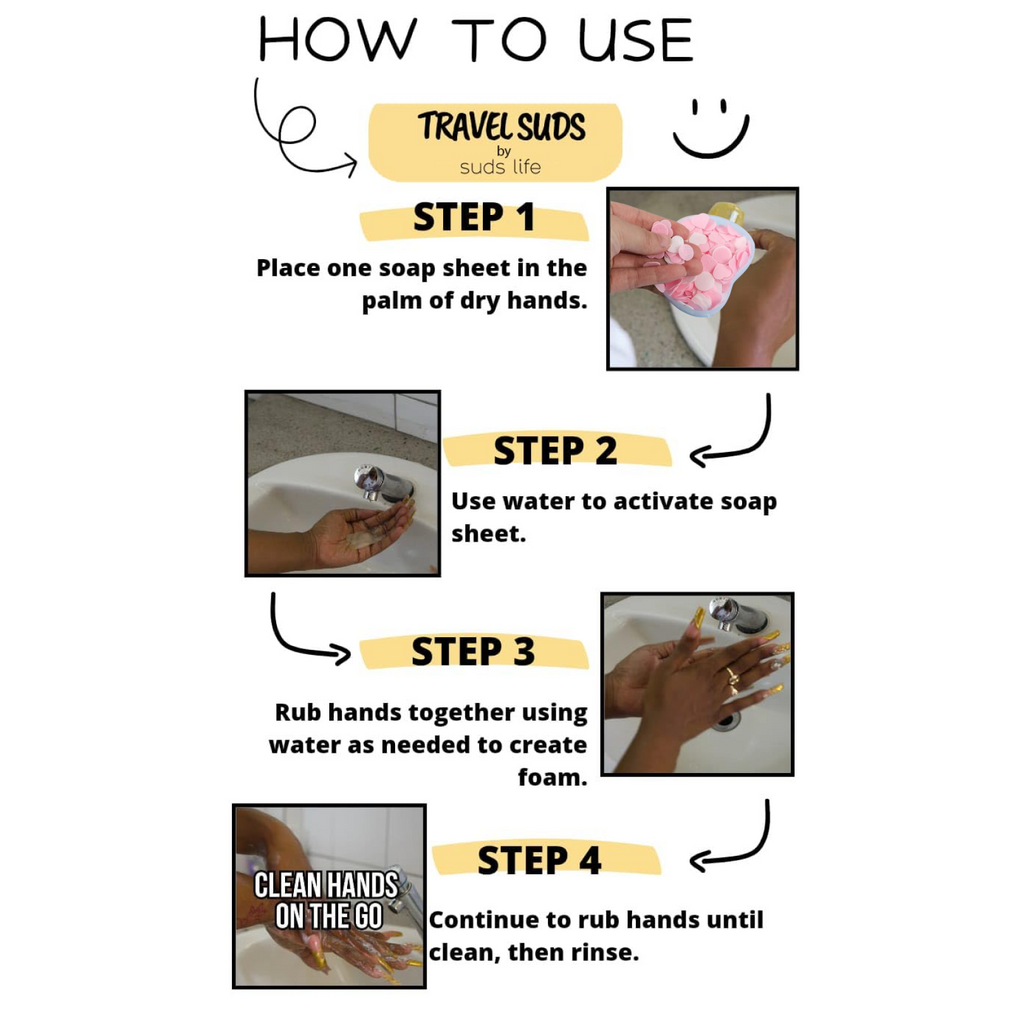 HOW TO USE

TRAVEL SUDS
by
suds life

STEP 1

Place one soap sheet in the palm of dry hands.

STEP 2

Use water to activate soap sheet.

STEP 3

Rub hands together using water as needed to create foam.

CLEAN HANDS ON THE GO

STEP 4

Continue to rub hands until clean, then rinse.