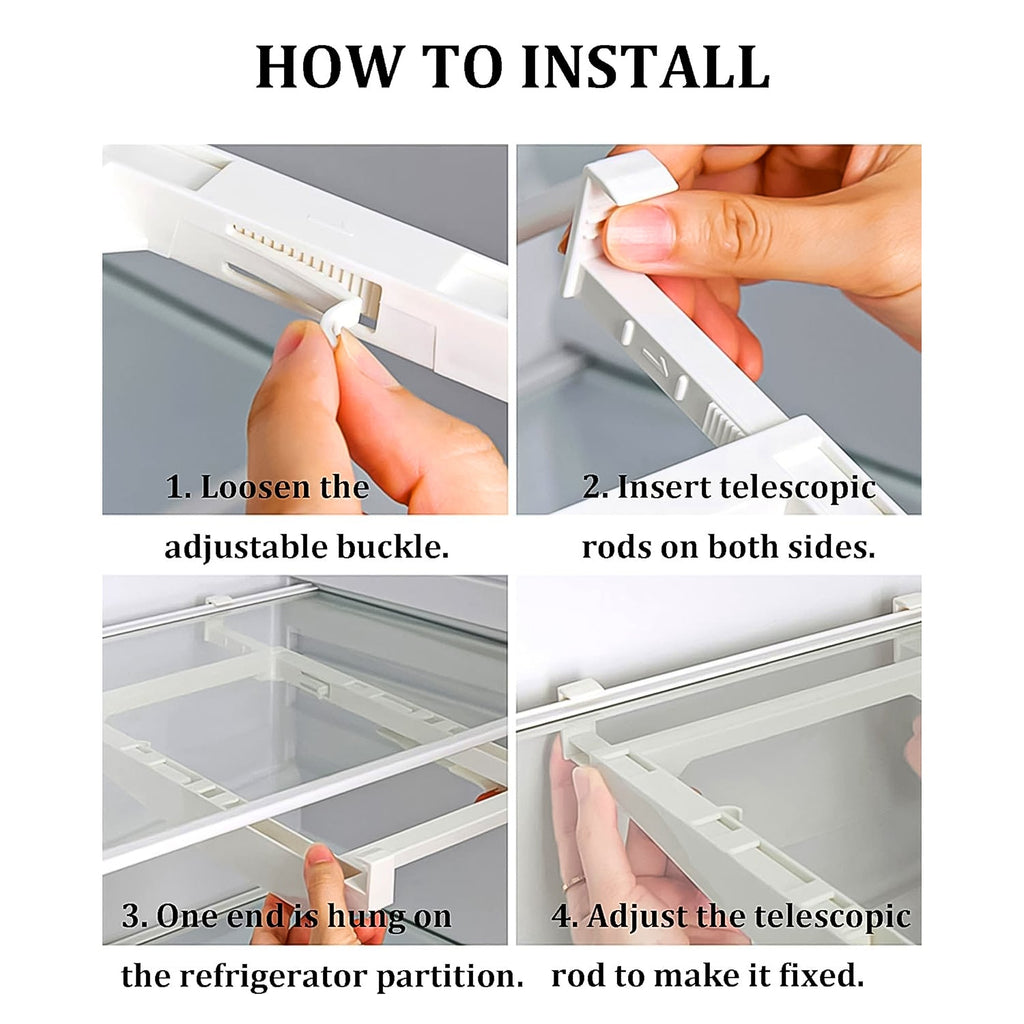 HOW TO INSTALL

1. Loosen the adjustable buckle.

2. Insert telescopic rods on both sides.

3. One end is hung on the refrigerator partition.

4. Adjust the telescopic rod to make it fixed.